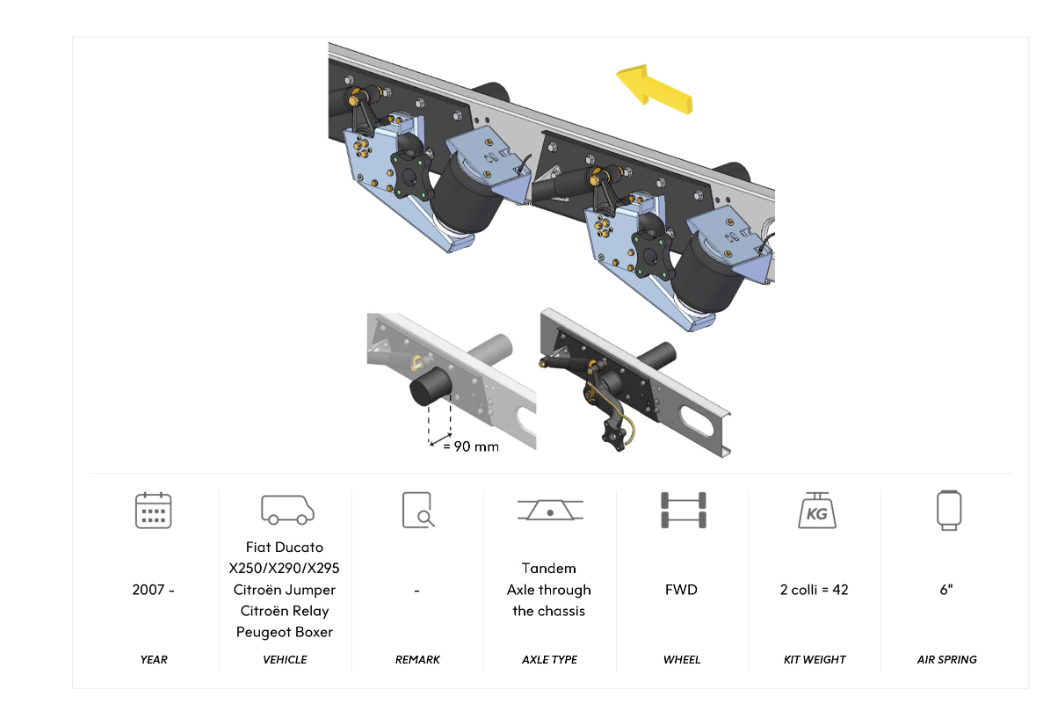 = 90 mm

KG

| 2007 - | Fiat Ducato X250/X290/X295 Citroën Jumper Citroën Relay Peugeot Boxer | - | Tandem Axle through the chassis | FWD | 2 colli = 42 | 6" |
|---|---|---|---|---|---|---|
| YEAR | VEHICLE | REMARK | AXLE TYPE | WHEEL | KIT WEIGHT | AIR SPRING |