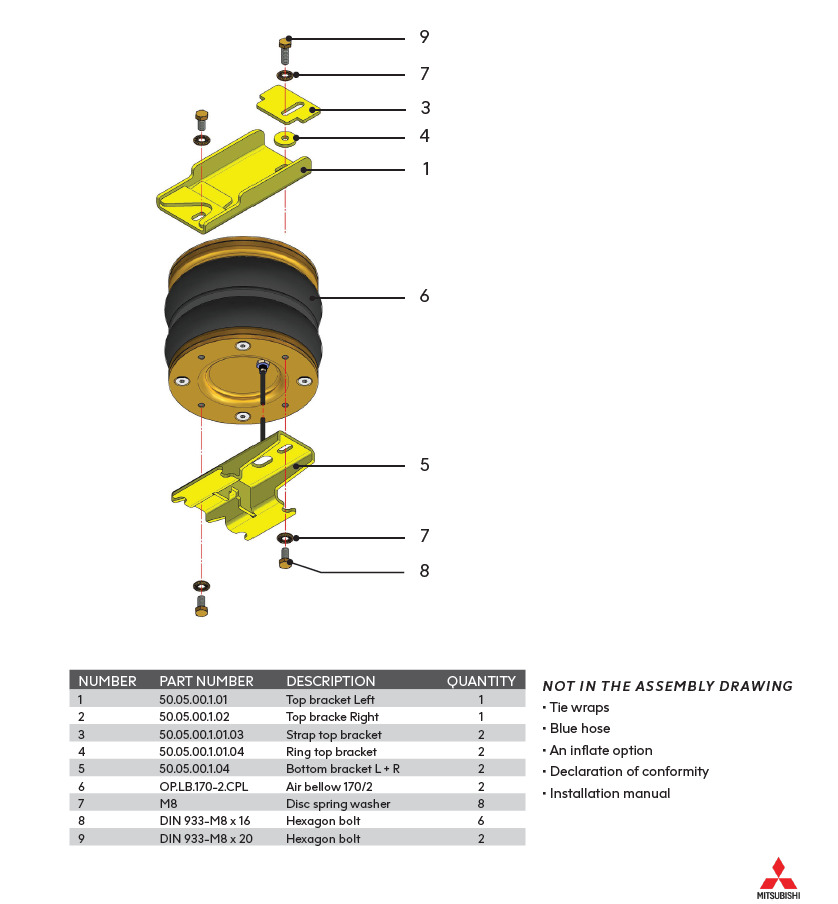 9
7
3
4
1
6
5
7
8

| NUMBER | PART NUMBER | DESCRIPTION | QUANTITY |
|---|---|---|---|
| 1 | 50.05.00.1.01 | Top bracket Left | 1 |
| 2 | 50.05.00.1.02 | Top bracke Right | 1 |
| 3 | 50.05.00.1.01.03 | Strap top bracket | 2 |
| 4 | 50.05.00.1.01.04 | Ring top bracket | 2 |
| 5 | 50.05.00.1.04 | Bottom bracket L + R | 2 |
| 6 | OP.LB.170-2.CPL | Air bellow 170/2 | 2 |
| 7 | M8 | Disc spring washer | 8 |
| 8 | DIN 933-M8 x 16 | Hexagon bolt | 6 |
| 9 | DIN 933-M8 x 20 | Hexagon bolt | 2 |

NOT IN THE ASSEMBLY DRAWING
• Tie wraps
• Blue hose
• An inflate option
• Declaration of conformity
• Installation manual

MITSUBISHI