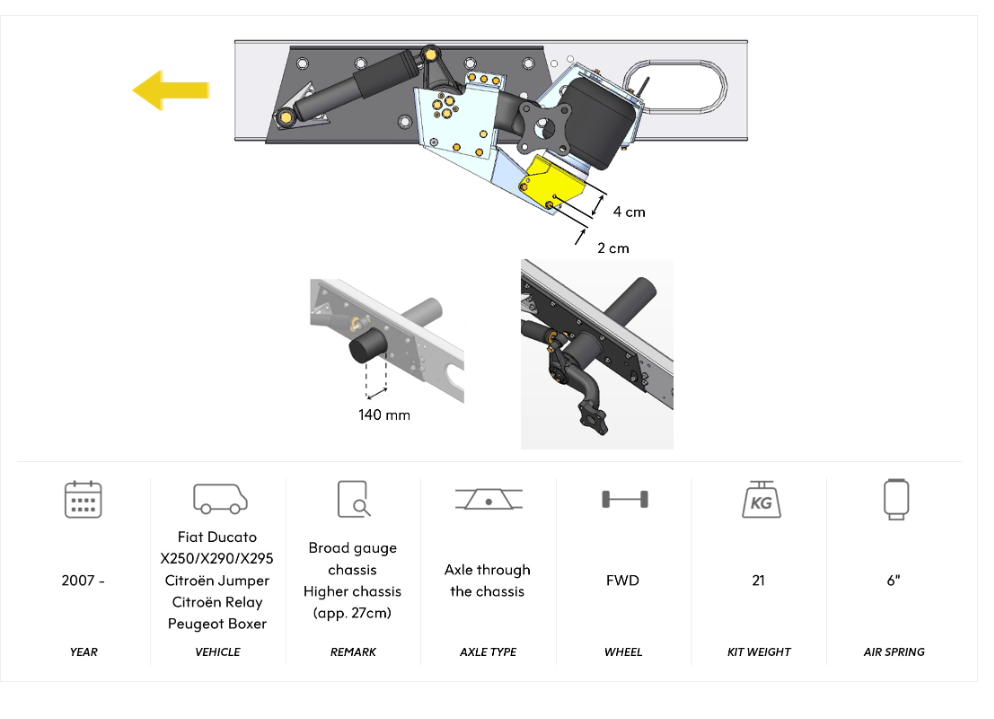 4 cm

2 cm

140 mm

KG

| 2007 - | Fiat Ducato X250/X290/X295 Citroën Jumper Citroën Relay Peugeot Boxer | Broad gauge chassis Higher chassis (app. 27cm) | Axle through the chassis | FWD | 21 | 6" |
|---|---|---|---|---|---|---|
| YEAR | VEHICLE | REMARK | AXLE TYPE | WHEEL | KIT WEIGHT | AIR SPRING |