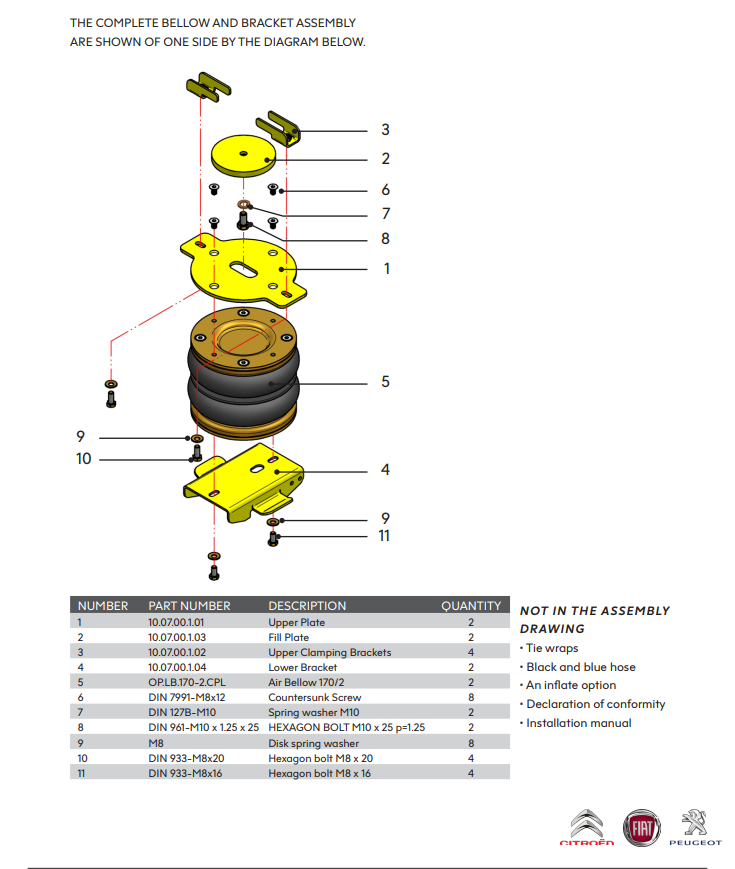 THE COMPLETE BELLOW AND BRACKET ASSEMBLY ARE SHOWN OF ONE SIDE BY THE DIAGRAM BELOW.

3
2
6
7
8
1
5
9
10
4
9
11

| NUMBER | PART NUMBER | DESCRIPTION | QUANTITY |
|---|---|---|---|
| 1 | 10.07.00.1.01 | Upper Plate | 2 |
| 2 | 10.07.00.1.03 | Fill Plate | 2 |
| 3 | 10.07.00.1.02 | Upper Clamping Brackets | 4 |
| 4 | 10.07.00.1.04 | Lower Bracket | 2 |
| 5 | OP.LB.170-2.CPL | Air Bellow 170/2 | 2 |
| 6 | DIN 7991-M8x12 | Countersunk Screw | 8 |
| 7 | DIN 127B-M10 | Spring washer M10 | 2 |
| 8 | DIN 961-M10 x 1.25 x 25 | HEXAGON BOLT M10 x 25 p=1.25 | 2 |
| 9 | M8 | Disk spring washer | 8 |
| 10 | DIN 933-M8x20 | Hexagon bolt M8 x 20 | 4 |
| 11 | DIN 933-M8x16 | Hexagon bolt M8 x 16 | 4 |

NOT IN THE ASSEMBLY DRAWING
• Tie wraps
• Black and blue hose
• An inflate option
• Declaration of conformity
• Installation manual

CITROËN
FIAT
PEUGEOT